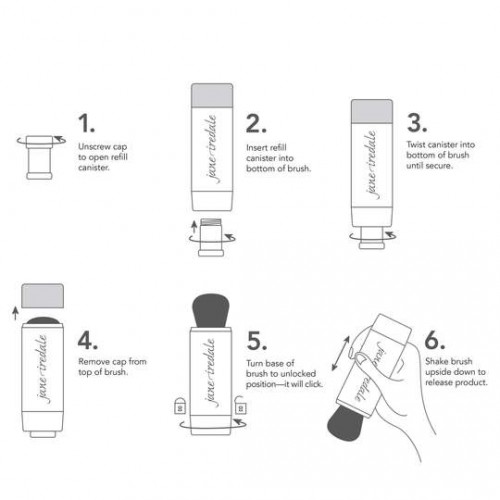 1.
Unscrew cap to open refill canister.

jane iredale

2.
Insert refill canister into bottom of brush.

jane iredale

3.
Twist canister into bottom of brush until secure.

jane iredale

4.
Remove cap from top of brush.

jane iredale

5.
Turn base of brush to unlocked position—it will click.

jane iredale

6.
Shake brush upside down to release product.